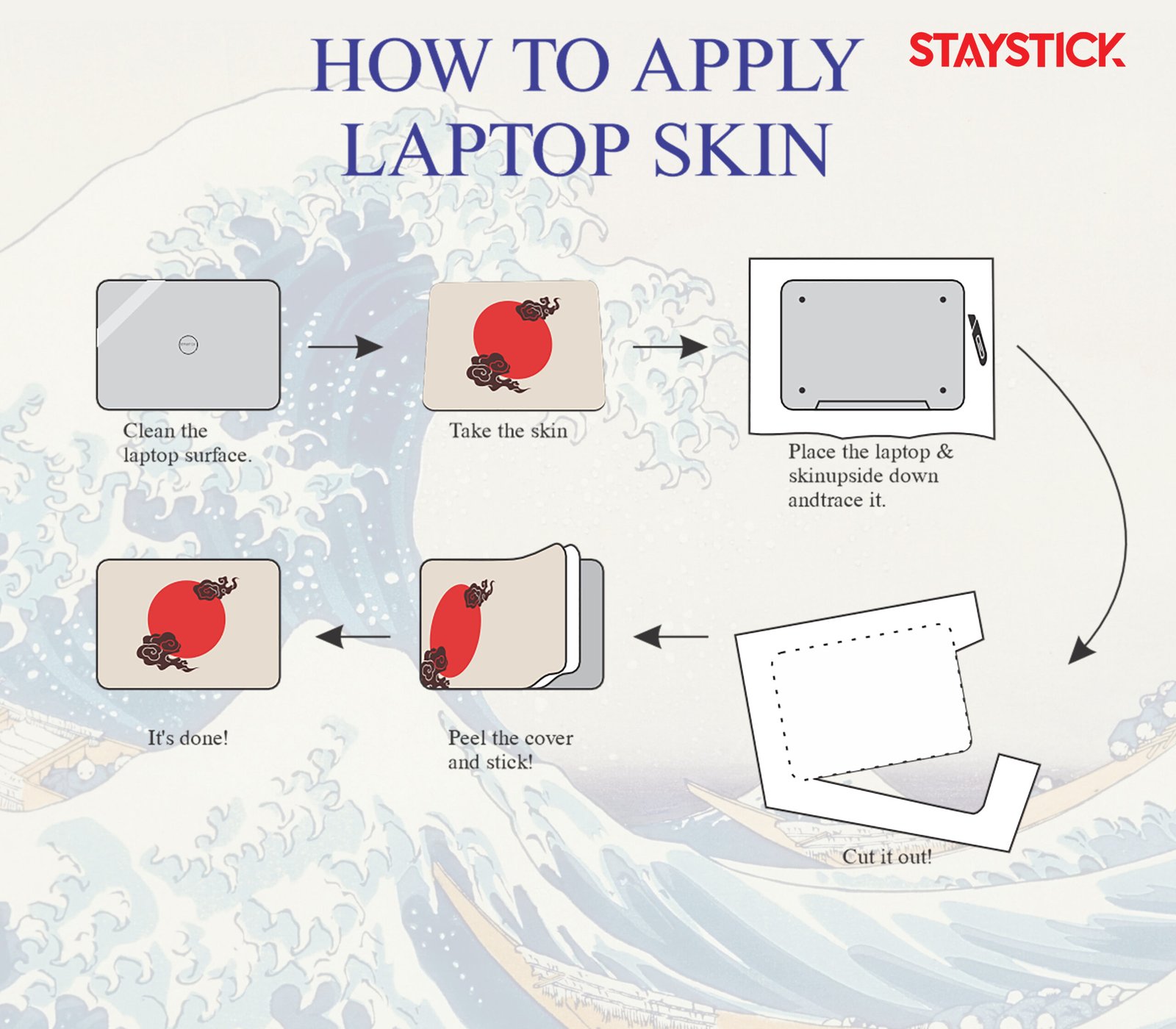 HOW TO APPLY LAPTOP SKIN

STAYSTICK

Clean the laptop surface.

Take the skin

Place the laptop & skinupside down andtrace it.

Cut it out!

Peel the cover and stick!

It's done!