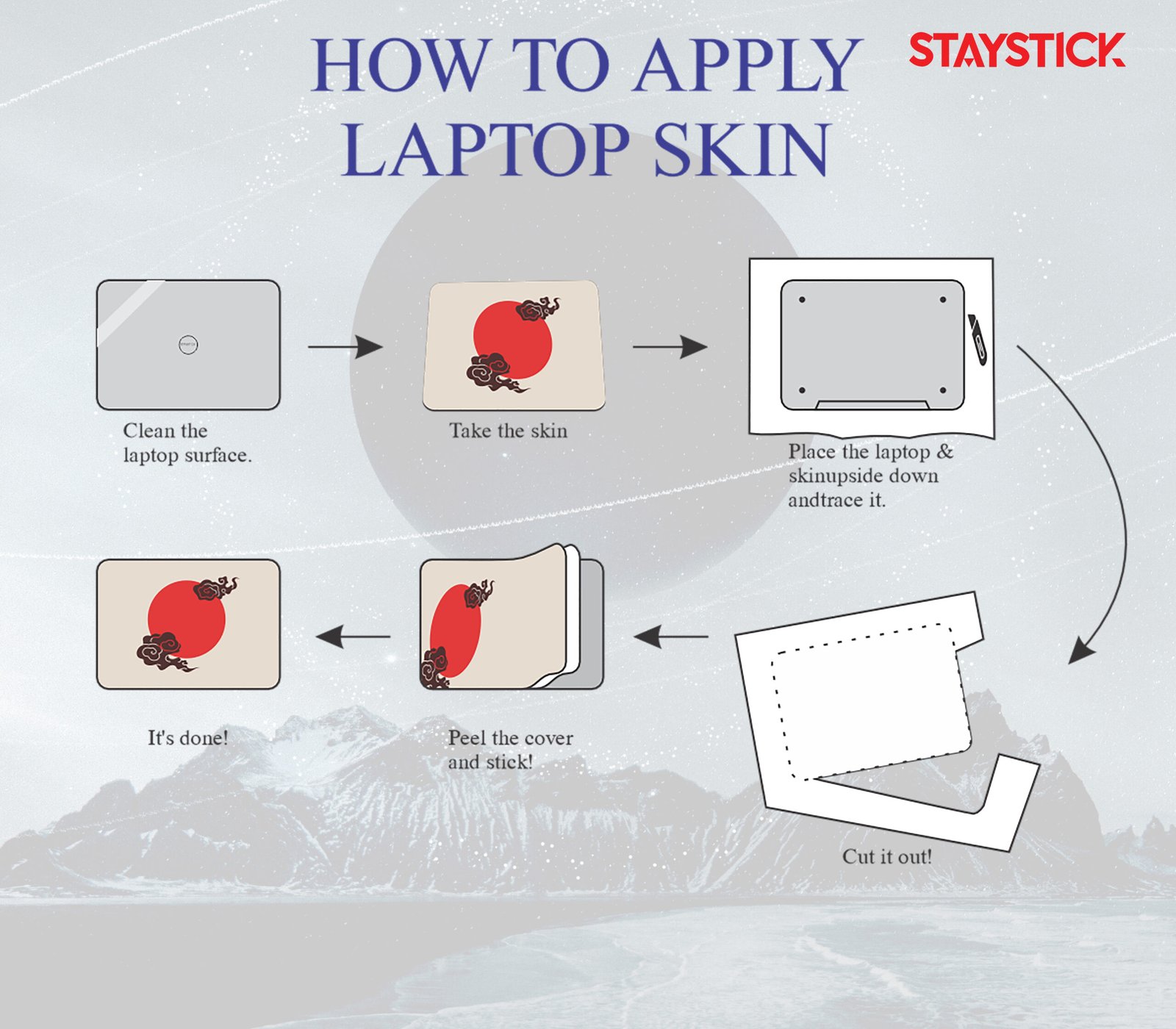 HOW TO APPLY LAPTOP SKIN

STAYSTICK

Clean the laptop surface.

Take the skin

Place the laptop & skinupside down andtrace it.

Cut it out!

Peel the cover and stick!

It's done!