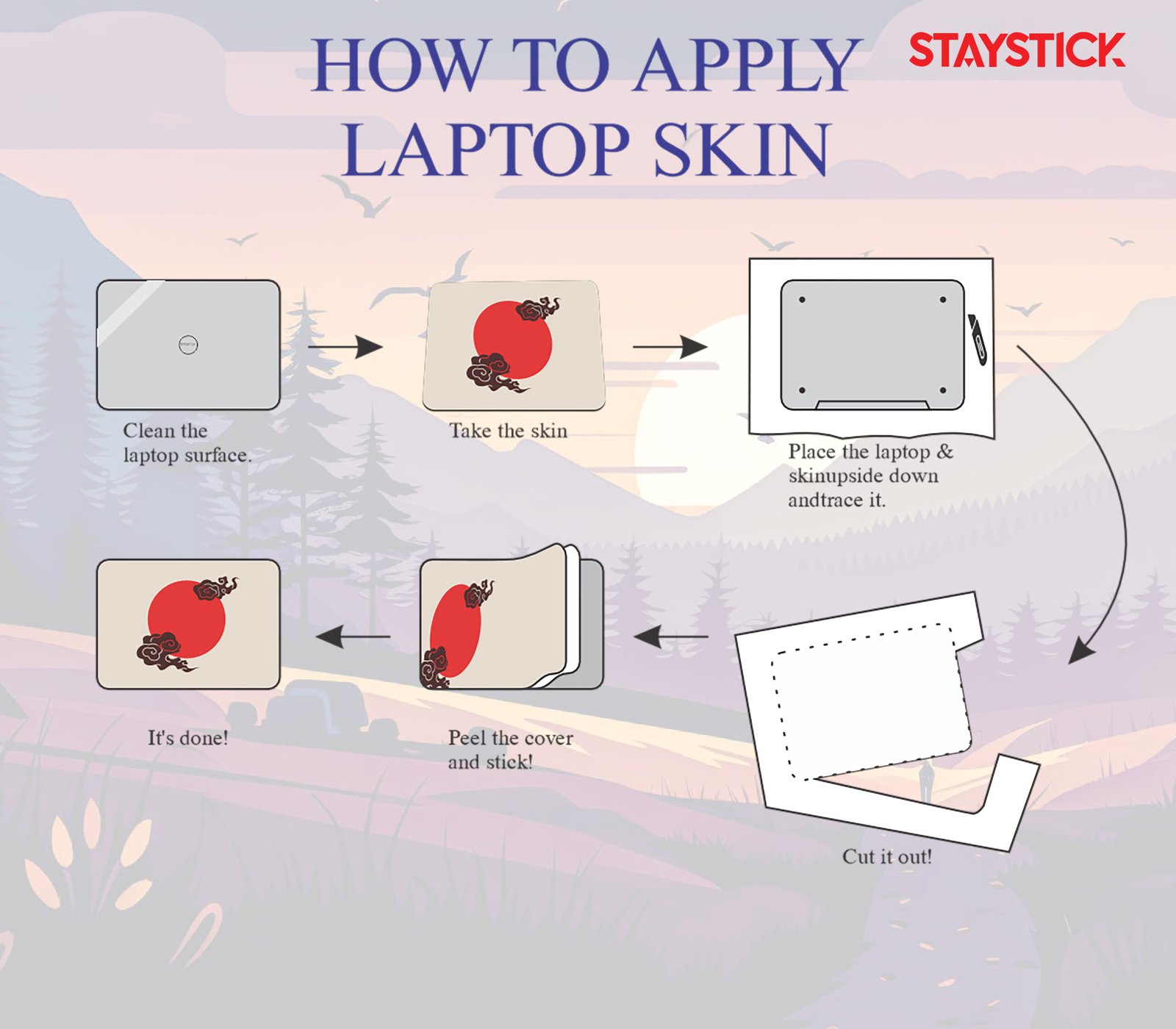 HOW TO APPLY LAPTOP SKIN

STAYSTICK

Clean the laptop surface.

Take the skin

Place the laptop & skinupside down andtrace it.

Cut it out!

Peel the cover and stick!

It's done!