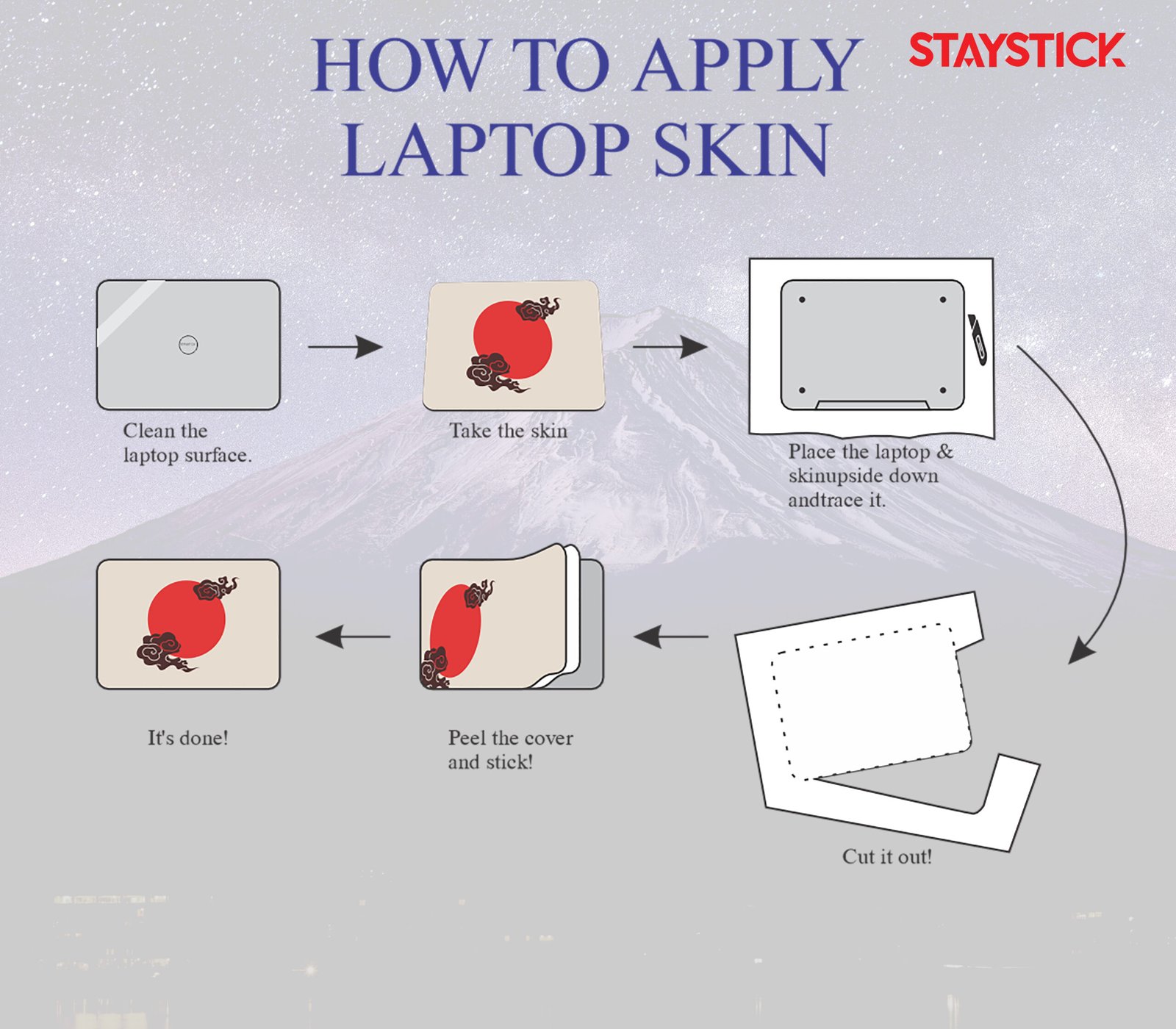 HOW TO APPLY LAPTOP SKIN

STAYSTICK

Clean the laptop surface.

Take the skin

Place the laptop & skinupside down andtrace it.

Cut it out!

Peel the cover and stick!

It's done!