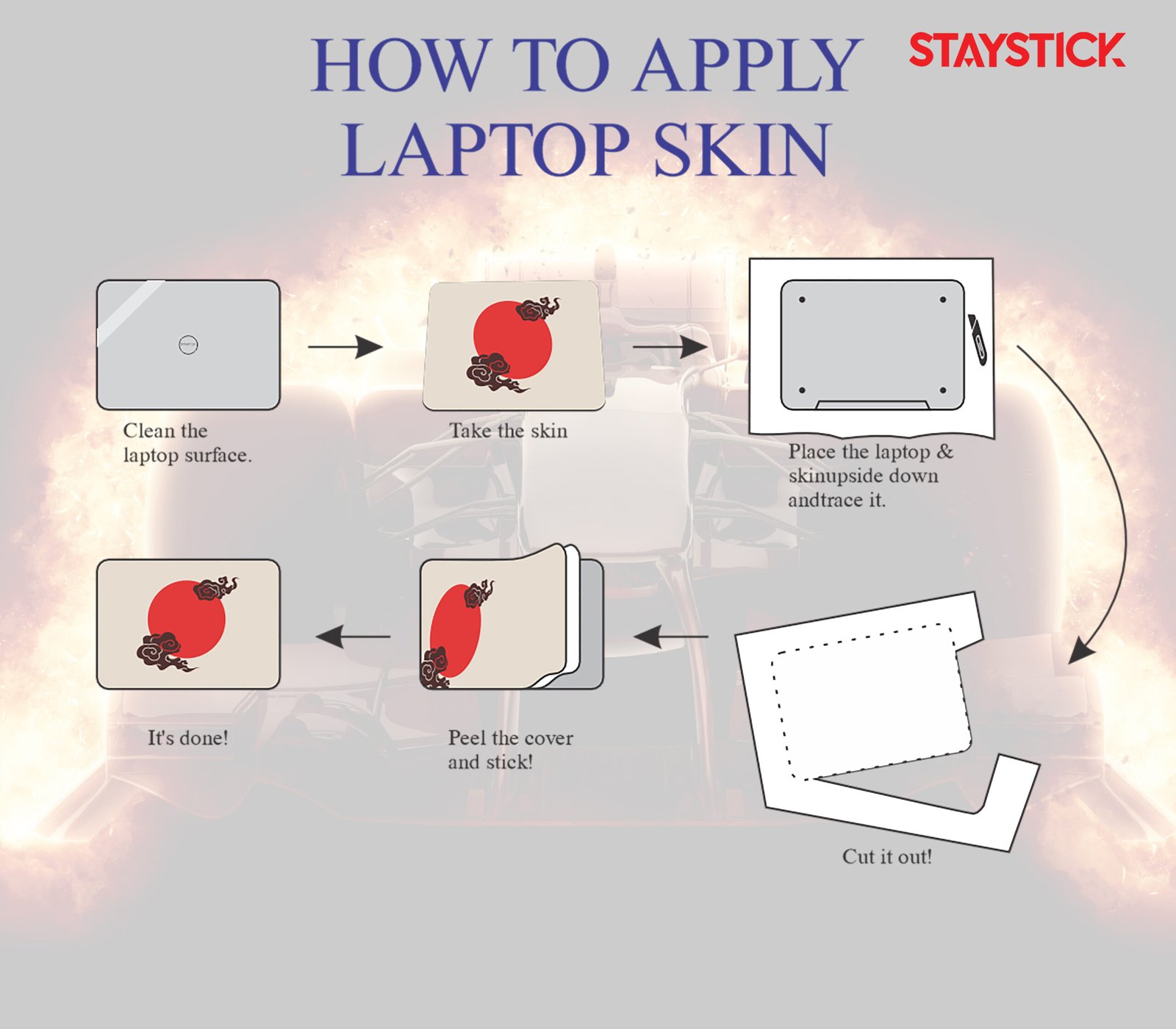 HOW TO APPLY LAPTOP SKIN

STAYSTICK

Clean the laptop surface.

Take the skin

Place the laptop & skinupside down andtrace it.

Cut it out!

Peel the cover and stick!

It's done!